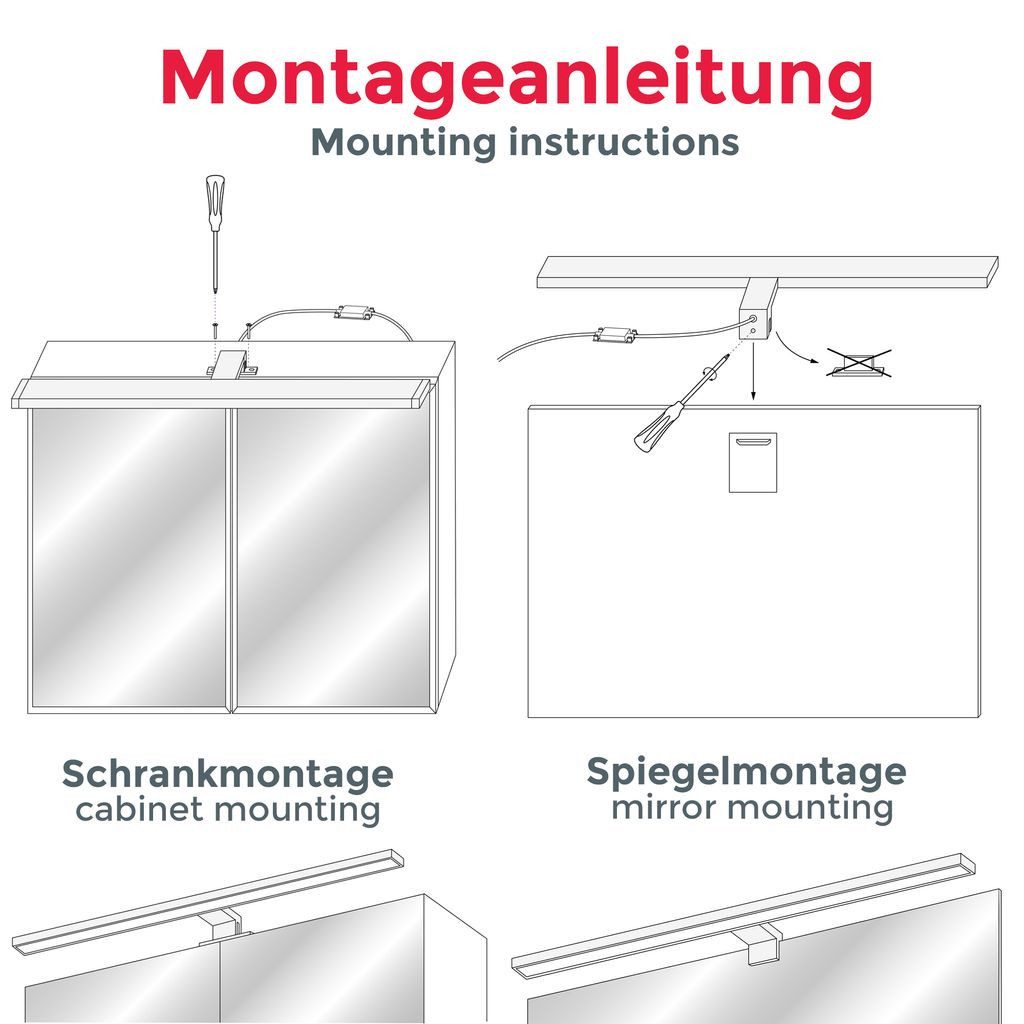 Montageanleitung
Mounting instructions

Schrankmontage
cabinet mounting

Spiegelmontage
mirror mounting